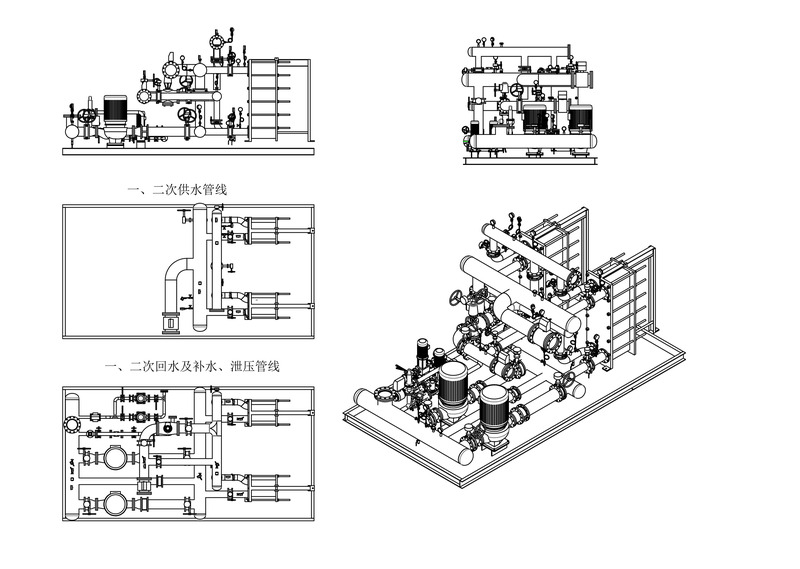 一、二次供水管线

一、二次回水及补水、泄压管线